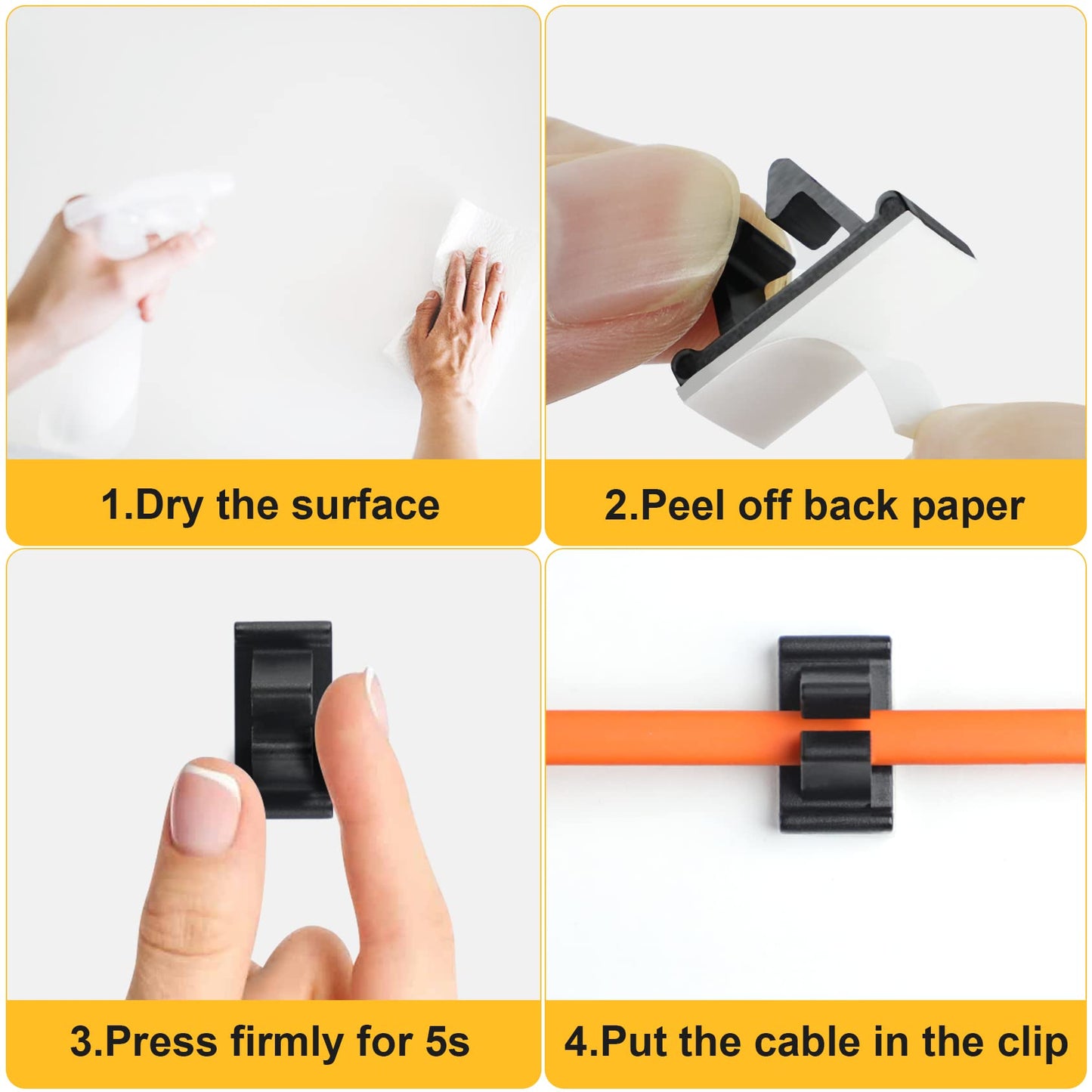 1.Dry the surface

2.Peel off back paper

3.Press firmly for 5s

4.Put the cable in the clip