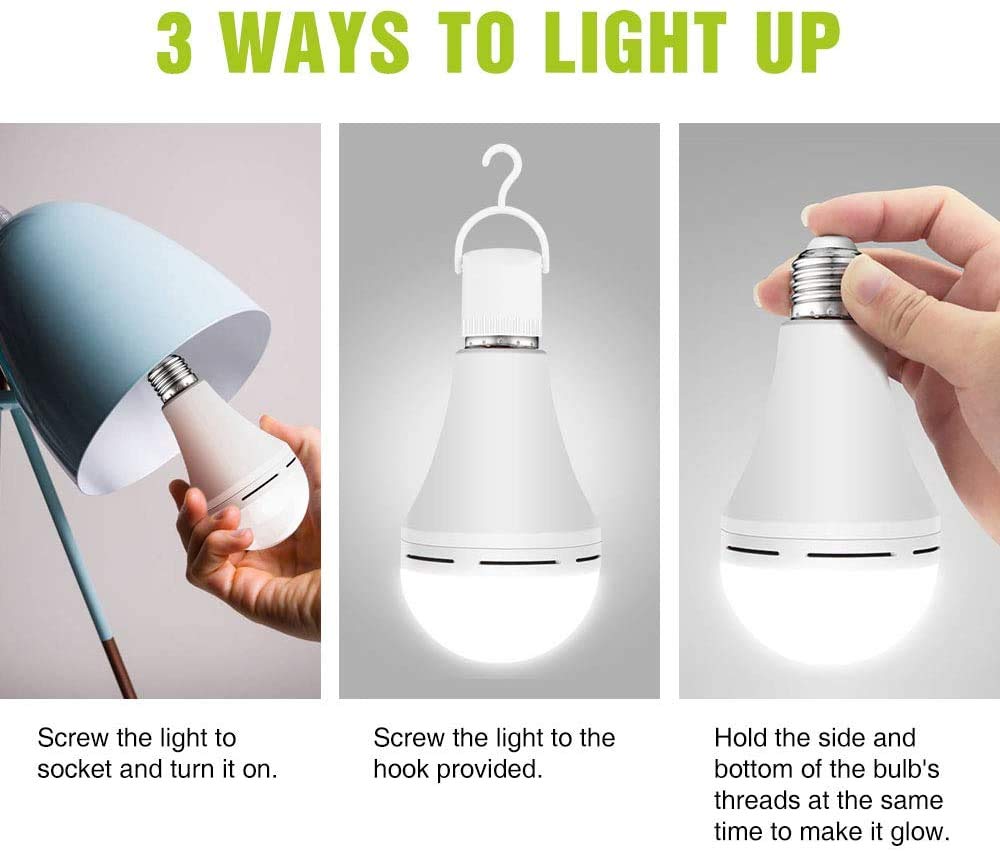 3 WAYS TO LIGHT UP

Screw the light to socket and turn it on.

Screw the light to the hook provided.

Hold the side and bottom of the bulb's threads at the same time to make it glow.