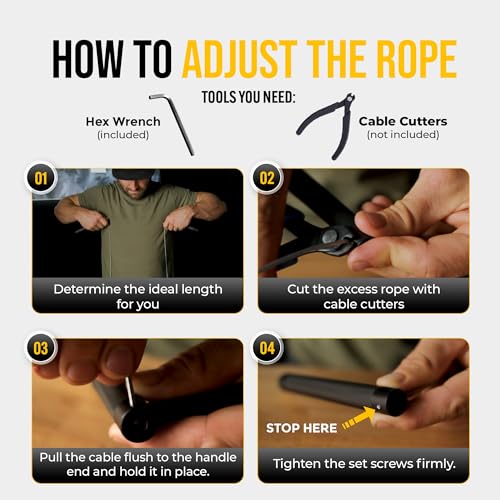 HOW TO ADJUST THE ROPE

TOOLS YOU NEED:

Hex Wrench
(included)

Cable Cutters
(not included)

01
Determine the ideal length for you

02
Cut the excess rope with cable cutters

03
Pull the cable flush to the handle end and hold it in place.

04
STOP HERE
Tighten the set screws firmly.